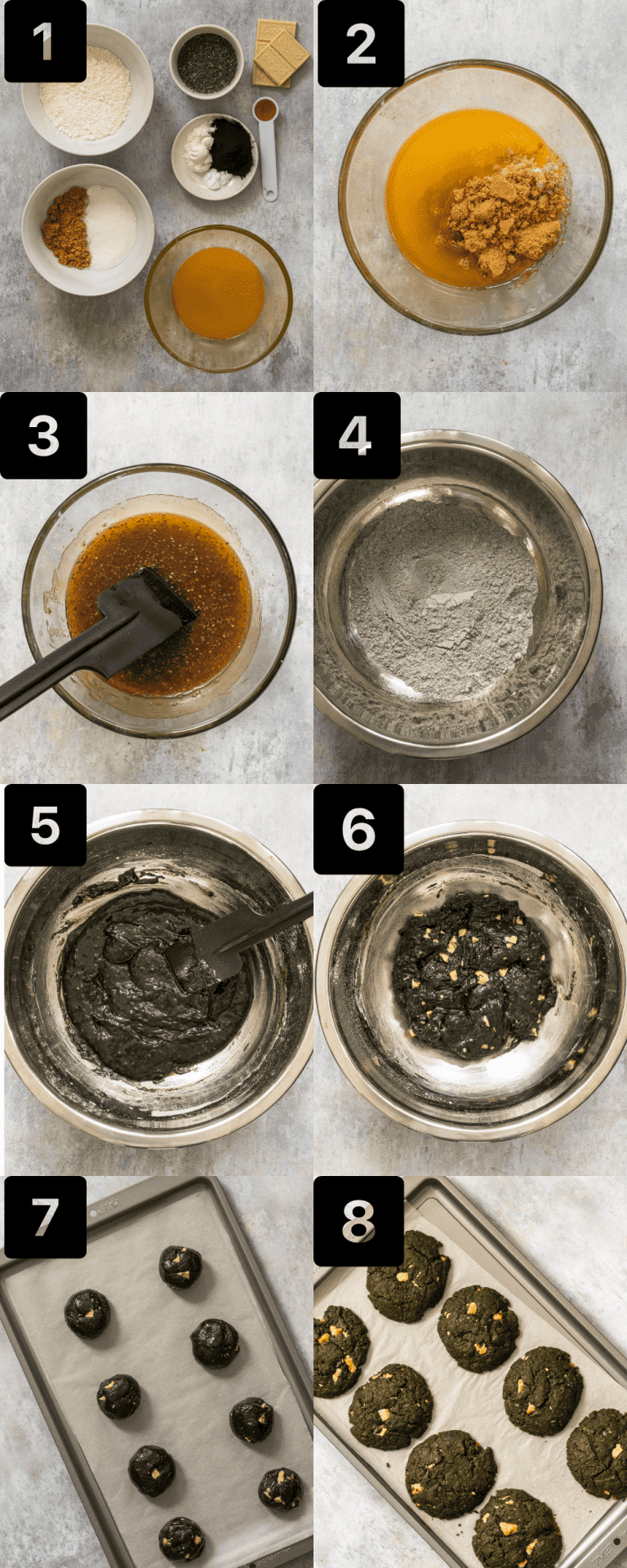 1
2
3
4
5
6
7
8